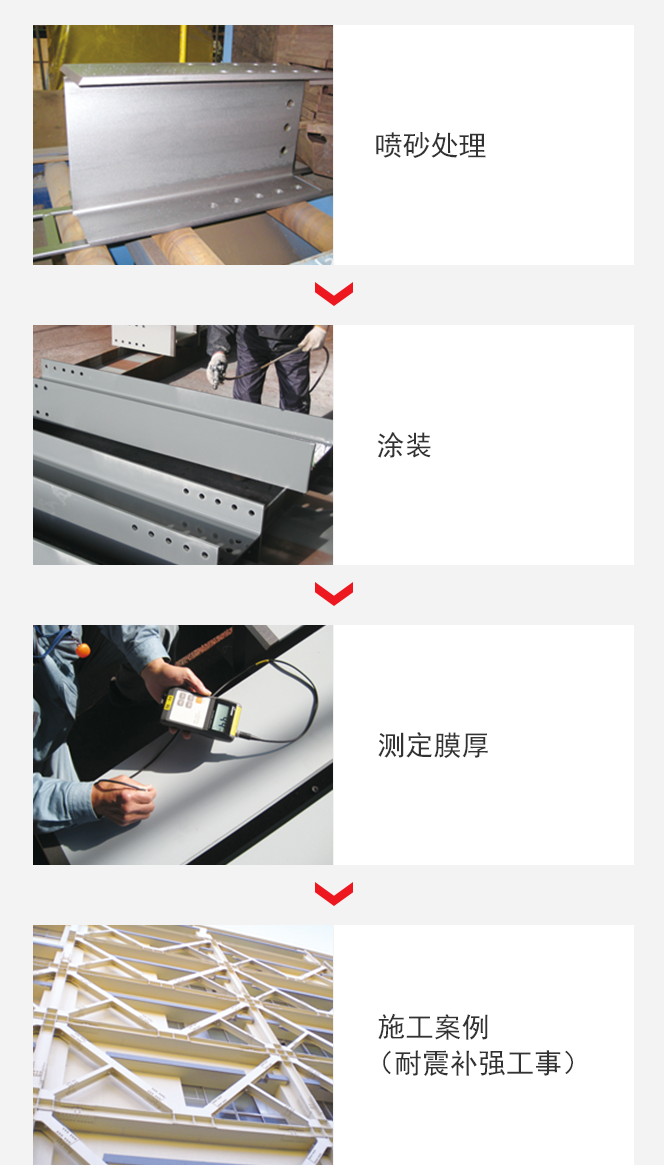 喷砂处理

涂装

测定膜厚

施工案例
（耐震补强工事）